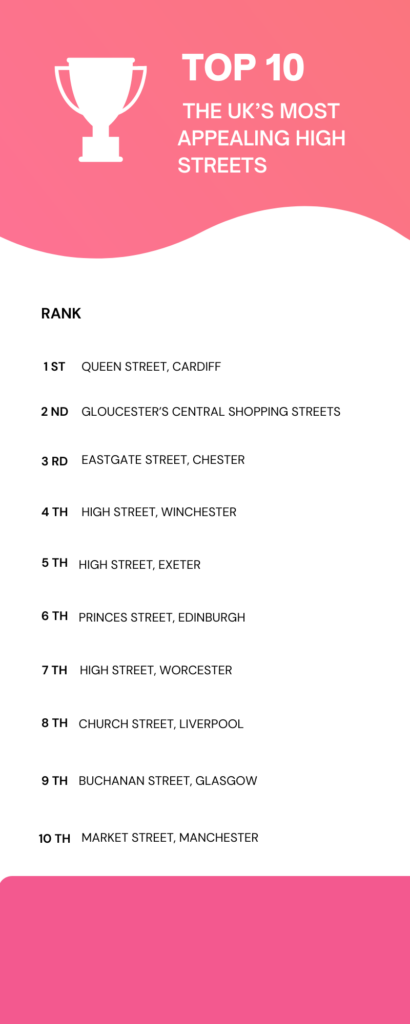 TOP 10

THE UK'S MOST APPEALING HIGH STREETS

RANK

1 ST QUEEN STREET, CARDIFF

2 ND GLOUCESTER'S CENTRAL SHOPPING STREETS

3 RD EASTGATE STREET, CHESTER

4 TH HIGH STREET, WINCHESTER

5 TH HIGH STREET, EXETER

6 TH PRINCES STREET, EDINBURGH

7 TH HIGH STREET, WORCESTER

8 TH CHURCH STREET, LIVERPOOL

9 TH BUCHANAN STREET, GLASGOW

10 TH MARKET STREET, MANCHESTER